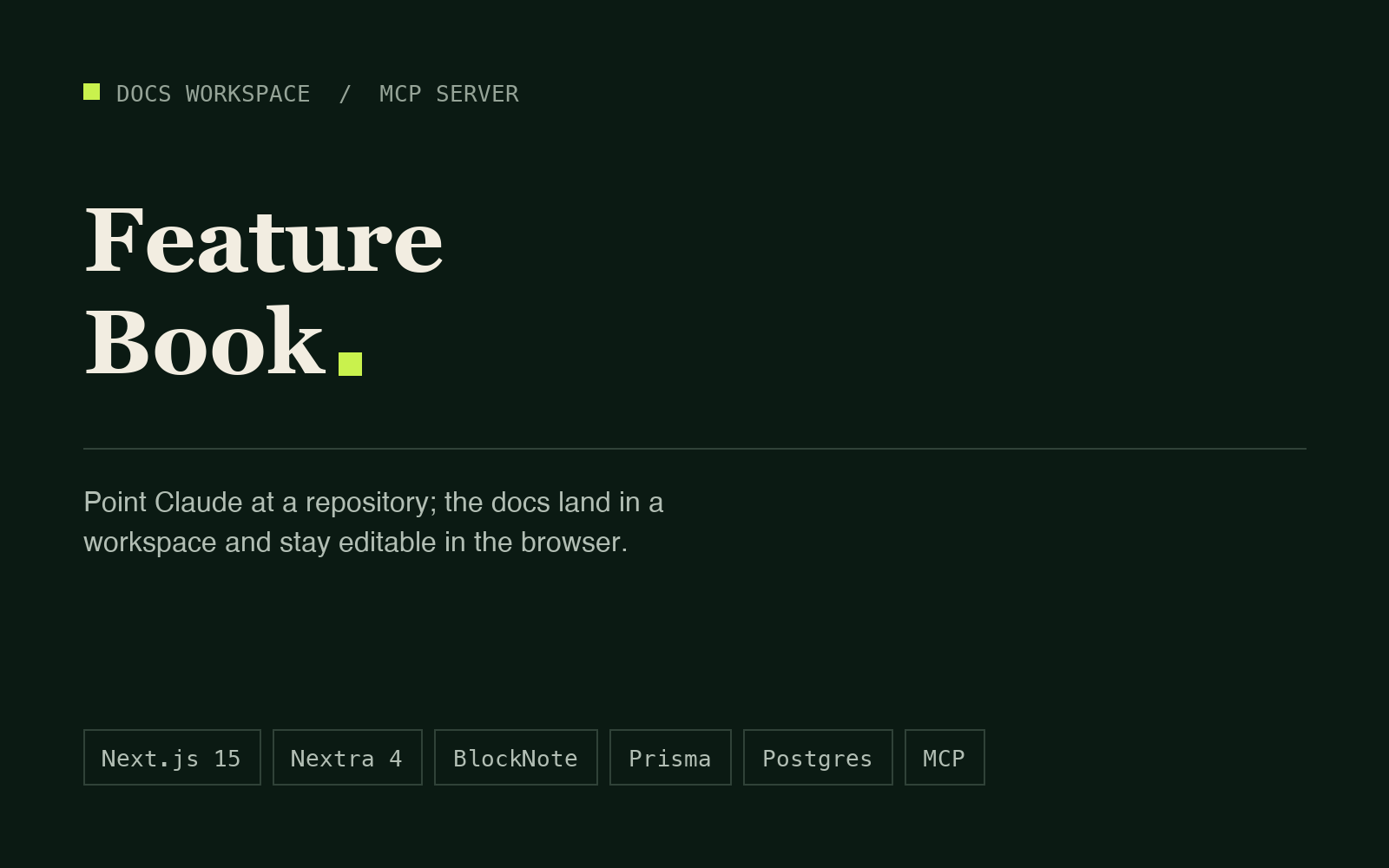 DOCS WORKSPACE / MCP SERVER

Feature
Book

Point Claude at a repository; the docs land in a workspace and stay editable in the browser.

Next.js 15 Nextra 4 BlockNote Prisma Postgres MCP